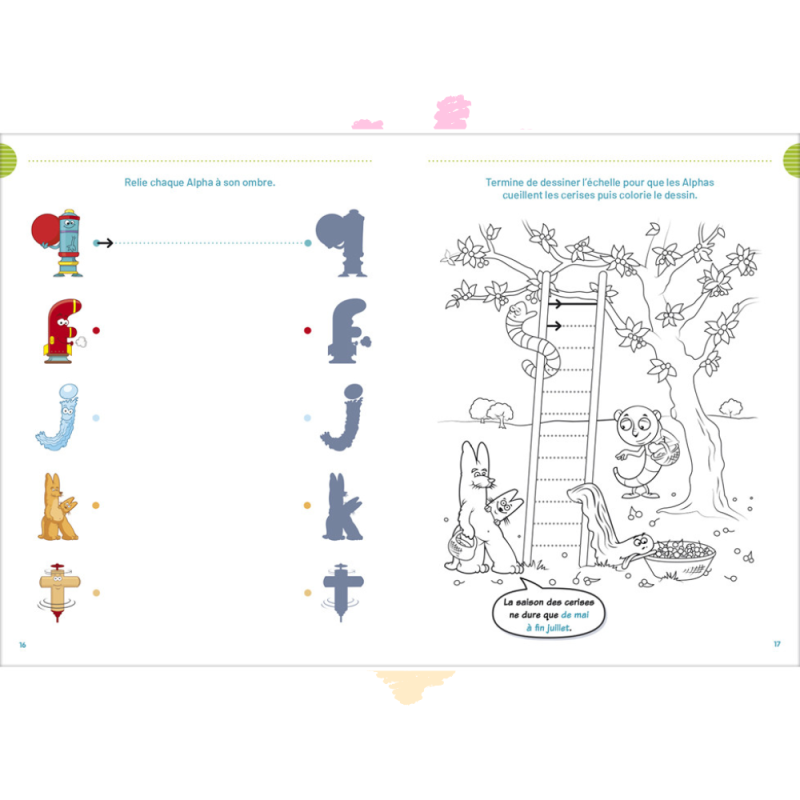 Relie chaque Alpha à son ombre.

16

Termine de dessiner l'échelle pour que les Alphas cueillent les cerises puis colorie le dessin.

La saison des cerises ne dure que de mai à fin juillet.

17